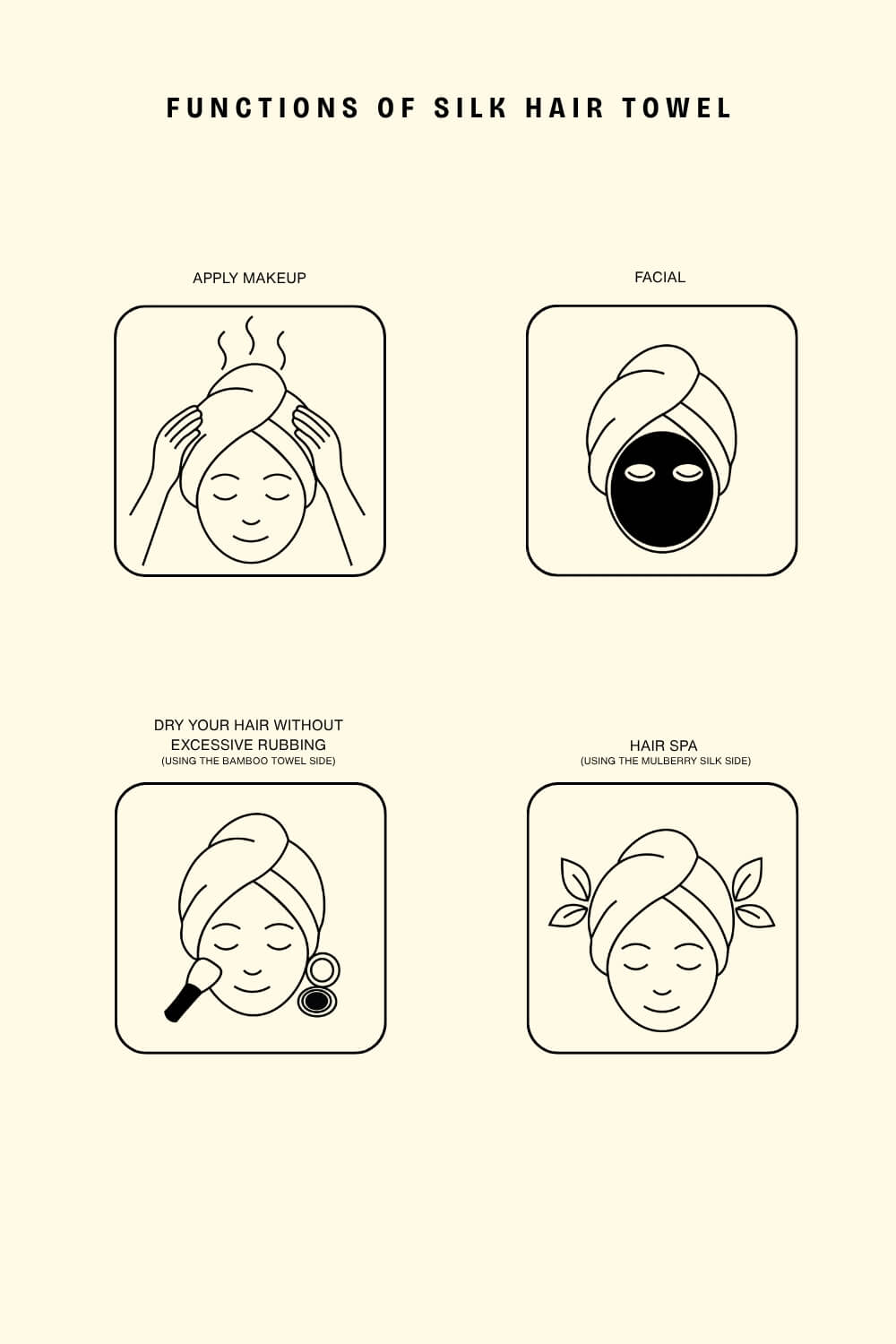 FUNCTIONS OF SILK HAIR TOWEL

APPLY MAKEUP

FACIAL

DRY YOUR HAIR WITHOUT EXCESSIVE RUBBING
(USING THE BAMBOO TOWEL SIDE)

HAIR SPA
(USING THE MULBERRY SILK SIDE)